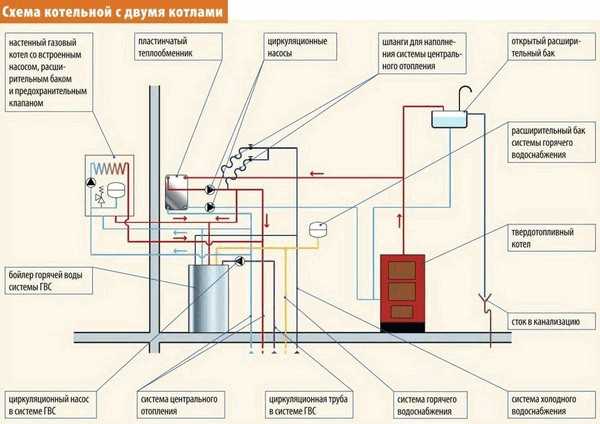 Схема котельной с двумя котлами

настенный газовый котел со встроенным насосом, расширительным баком и предохранительным клапаном

пластинчатый теплообменник

циркуляционные насосы

шланги для наполнения системы центрального отопления

открытый расширительный бак

расширительный бак системы горячего водоснабжения

твердотопливный котел

бойлер горячей воды системы ГВС

сток в канализацию

циркуляционный насос в системе ГВС

система центрального отопления

циркуляционная труба в системе ГВС

система горячего водоснабжения

система холодного водоснабжения