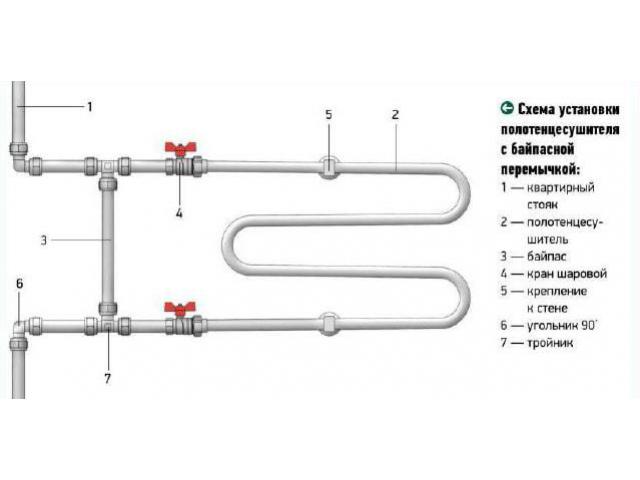 1

5

2

4

3

6

7

Схема установки полотенцесушителя с байпасной перемычкой:
1 — квартирный стояк
2 — полотенцесушитель
3 — байпас
4 — кран шаровой
5 — крепление к стене
6 — угольник 90°
7 — тройник