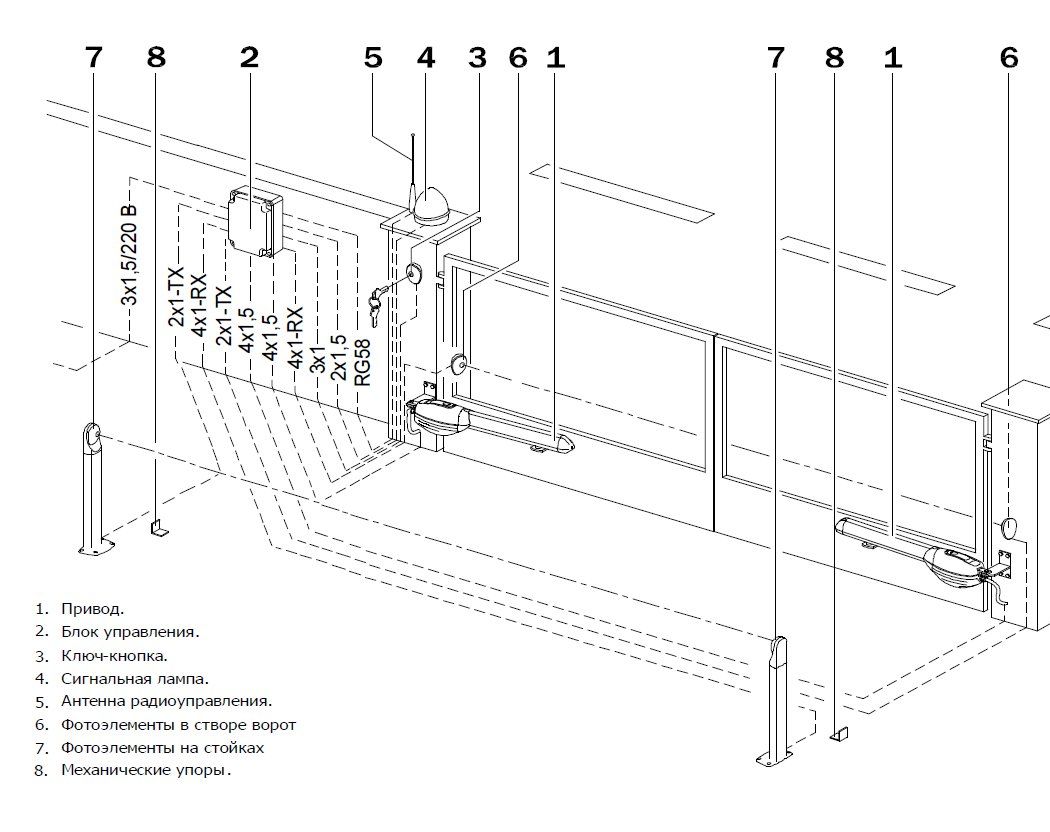 7 8 2 5 4 3 6 1 7 8 1 6

3x1,5/220 В

2x1-TX
4x1-RX
2x1-TX
4x1,5
4x1,5
4x1-RX
3x1
2x1,5
RG58

1. Привод.
2. Блок управления.
3. Ключ-кнопка.
4. Сигнальная лампа.
5. Антенна радиоуправления.
6. Фотоэлементы в створе ворот
7. Фотоэлементы на стойках
8. Механические упоры.