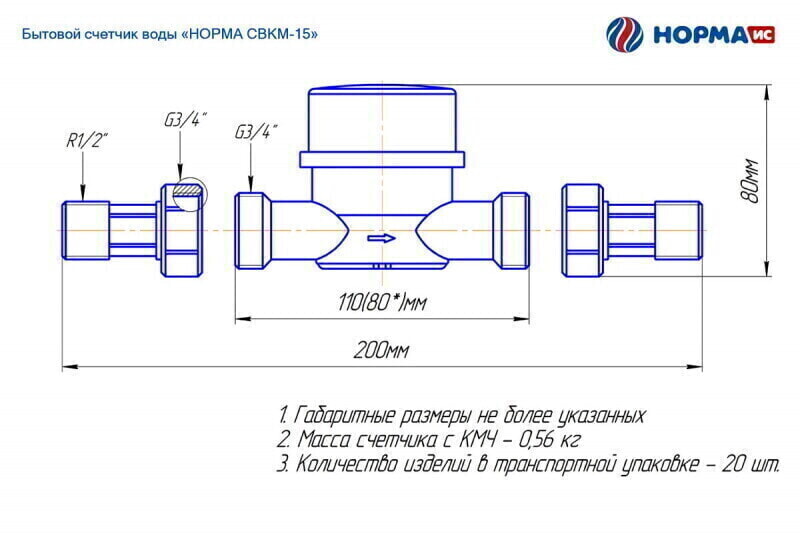 Бытовой счетчик воды «НОРМА СВКМ-15»

НОРМА ИС

R1/2"

G3/4"

G3/4"

80мм

110(80*)мм

200мм

1. Габаритные размеры не более указанных
2. Масса счетчика с КМЧ – 0,56 кг
3. Количество изделий в транспортной упаковке – 20 шт.