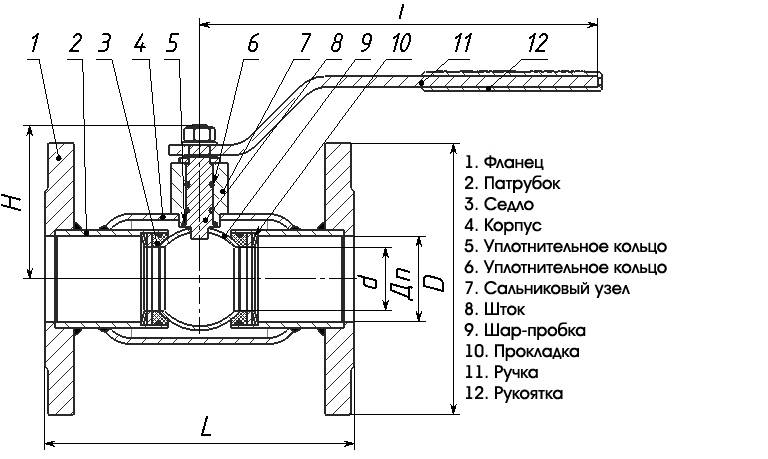 l

1 2 3 4 5 6 7 8 9 10 11 12

H

d
Дп
D

L

1. Фланец
2. Патрубок
3. Седло
4. Корпус
5. Уплотнительное кольцо
6. Уплотнительное кольцо
7. Сальниковый узел
8. Шток
9. Шар-пробка
10. Прокладка
11. Ручка
12. Рукоятка