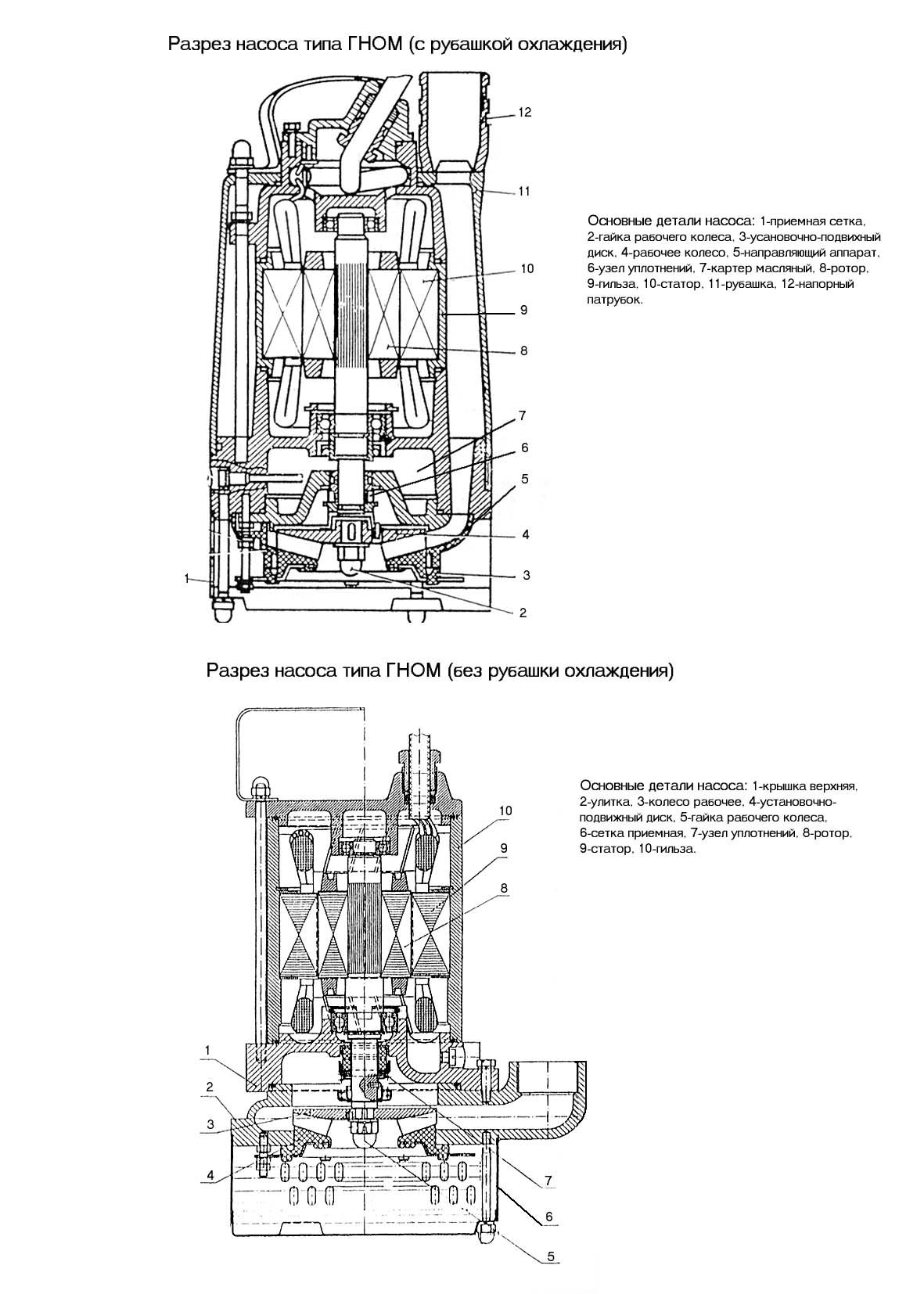 Разрез насоса типа ГНОМ (с рубашкой охлаждения)

12
11
10
9
8
7
6
5
4
3
2
1

Основные детали насоса: 1-приемная сетка, 2-гайка рабочего колеса, 3-усановочно-подвихный диск, 4-рабочее колесо, 5-направляющий аппарат, 6-узел уплотнений, 7-картер масляный, 8-ротор, 9-гильза, 10-статор, 11-рубашка, 12-напорный патрубок.

Разрез насоса типа ГНОМ (без рубашки охлаждения)

10
9
8
1
2
3
4
7
6
5

Основные детали насоса: 1-крышка верхняя, 2-улитка, 3-колесо рабочее, 4-установочно-подвижный диск, 5-гайка рабочего колеса, 6-сетка приемная, 7-узел уплотнений, 8-ротор, 9-статор, 10-гильза.