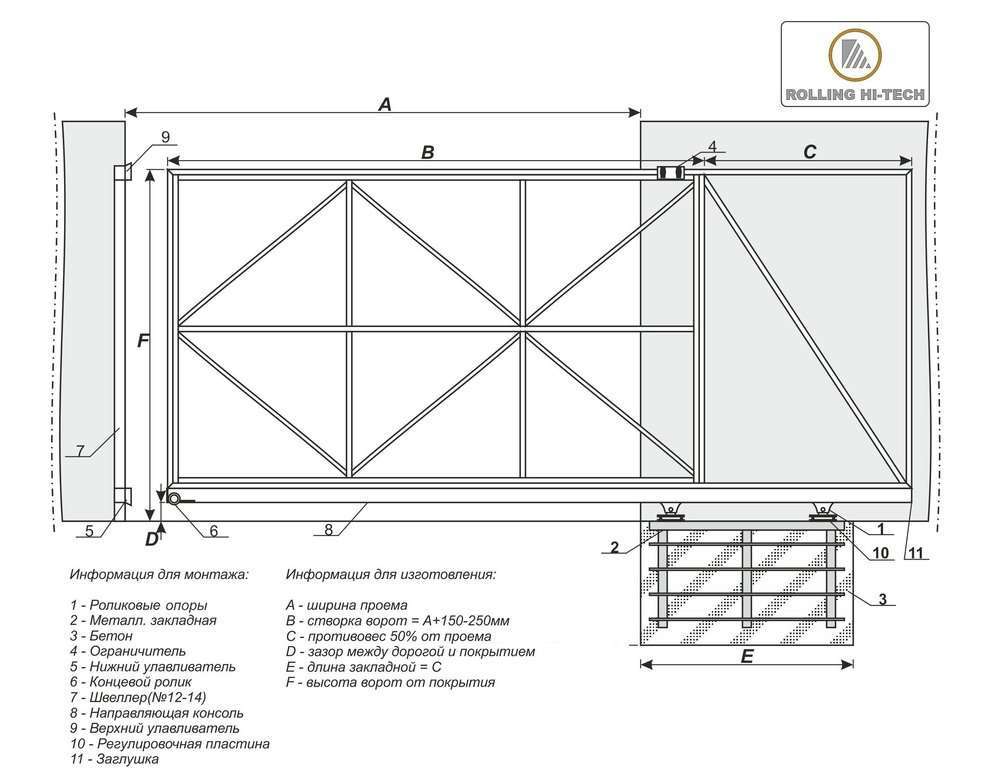 ROLLING HI-TECH

A

9

B

4

C

F

7

5

D

6

8

2

1

10

11

3

E

Информация для монтажа:

1 - Роликовые опоры
2 - Металл. закладная
3 - Бетон
4 - Ограничитель
5 - Нижний улавливатель
6 - Концевой ролик
7 - Швеллер(№12-14)
8 - Направляющая консоль
9 - Верхний улавливатель
10 - Регулировочная пластина
11 - Заглушка

Информация для изготовления:

A - ширина проема
B - створка ворот = A+150-250мм
C - противовес 50% от проема
D - зазор между дорогой и покрытием
E - длина закладной = C
F - высота ворот от покрытия