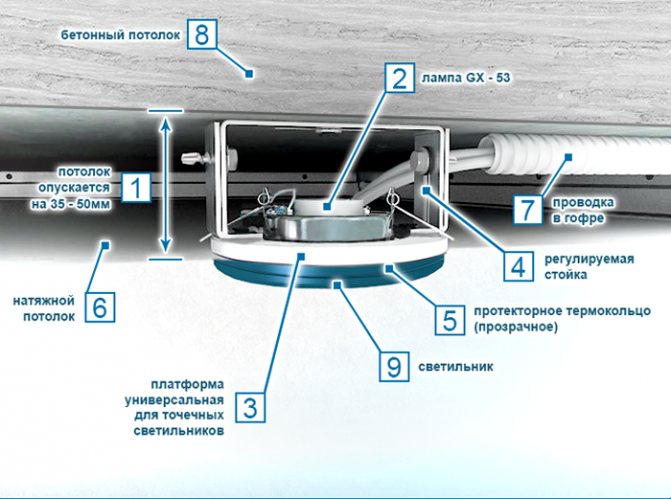 бетонный потолок 8

2 лампа GX - 53

потолок опускается на 35 - 50мм 1

7 проводка в гофре

4 регулируемая стойка

натяжной потолок 6

5 протекторное термокольцо (прозрачное)

9 светильник

платформа универсальная для точечных светильников 3