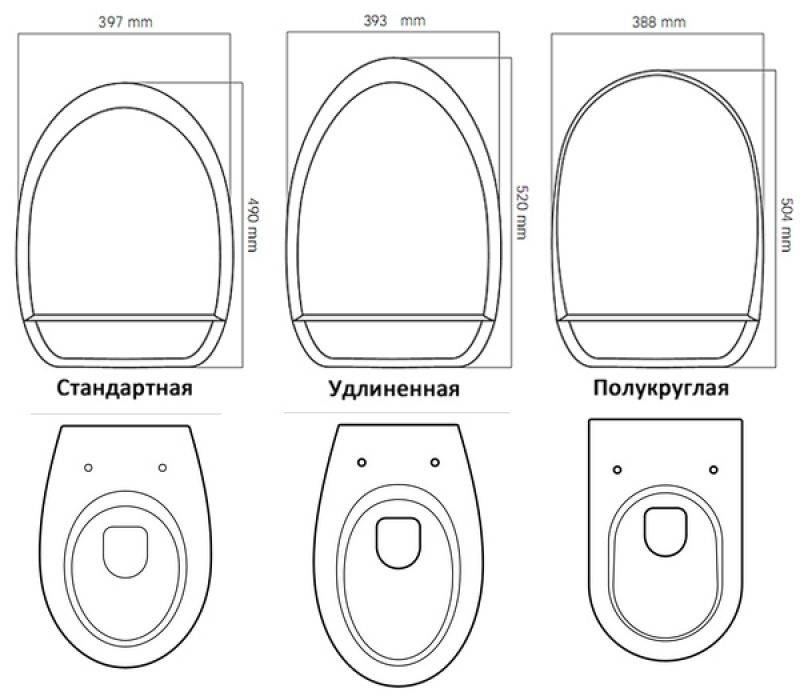 397 mm

490 mm

Стандартная

393 mm

520 mm

Удлиненная

388 mm

504 mm

Полукруглая