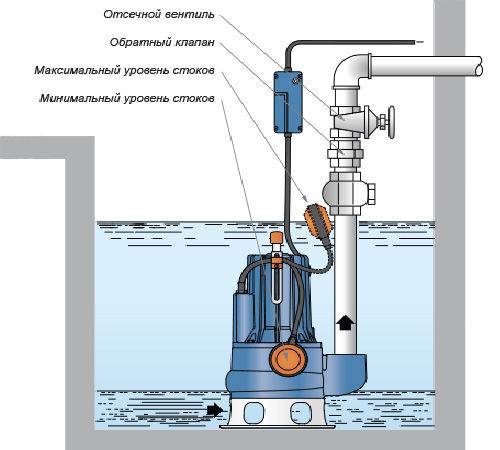 Отсечной вентиль
Обратный клапан
Максимальный уровень стоков
Минимальный уровень стоков