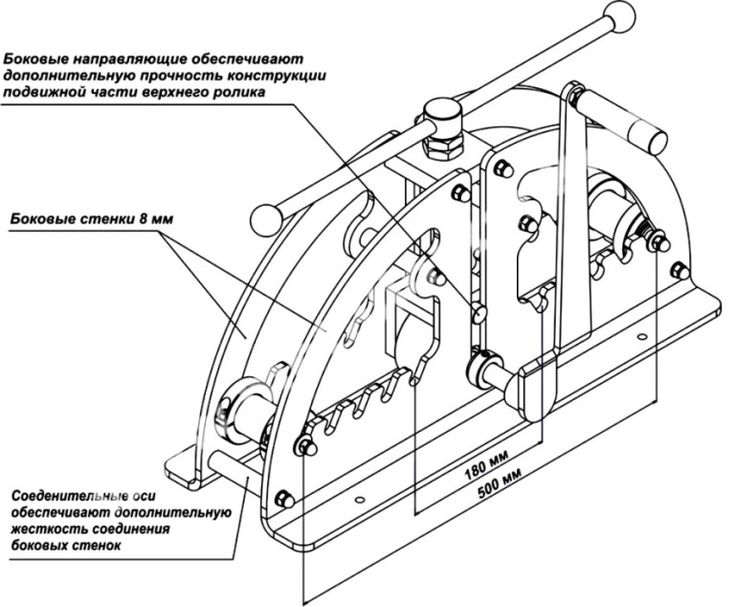 Боковые направляющие обеспечивают дополнительную прочность конструкции подвижной части верхнего ролика

Боковые стенки 8 мм

180 мм

500 мм

Соеденительные оси обеспечивают дополнительную жесткость соединения боковых стенок