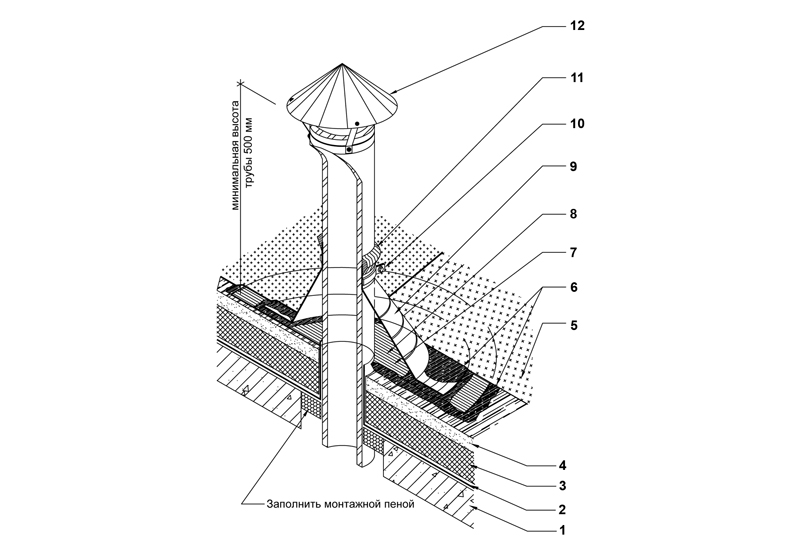 12
11
10
9
8
7
6
5
4
3
2
1
минимальная высота трубы 500 мм
Заполнить монтажной пеной