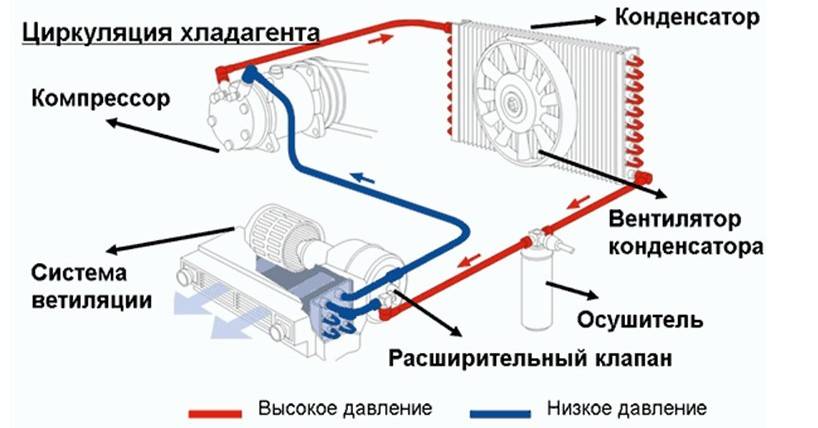 Циркуляция хладагента

Конденсатор

Компрессор

Вентилятор конденсатора

Система ветиляции

Осушитель

Расширительный клапан

Высокое давление

Низкое давление