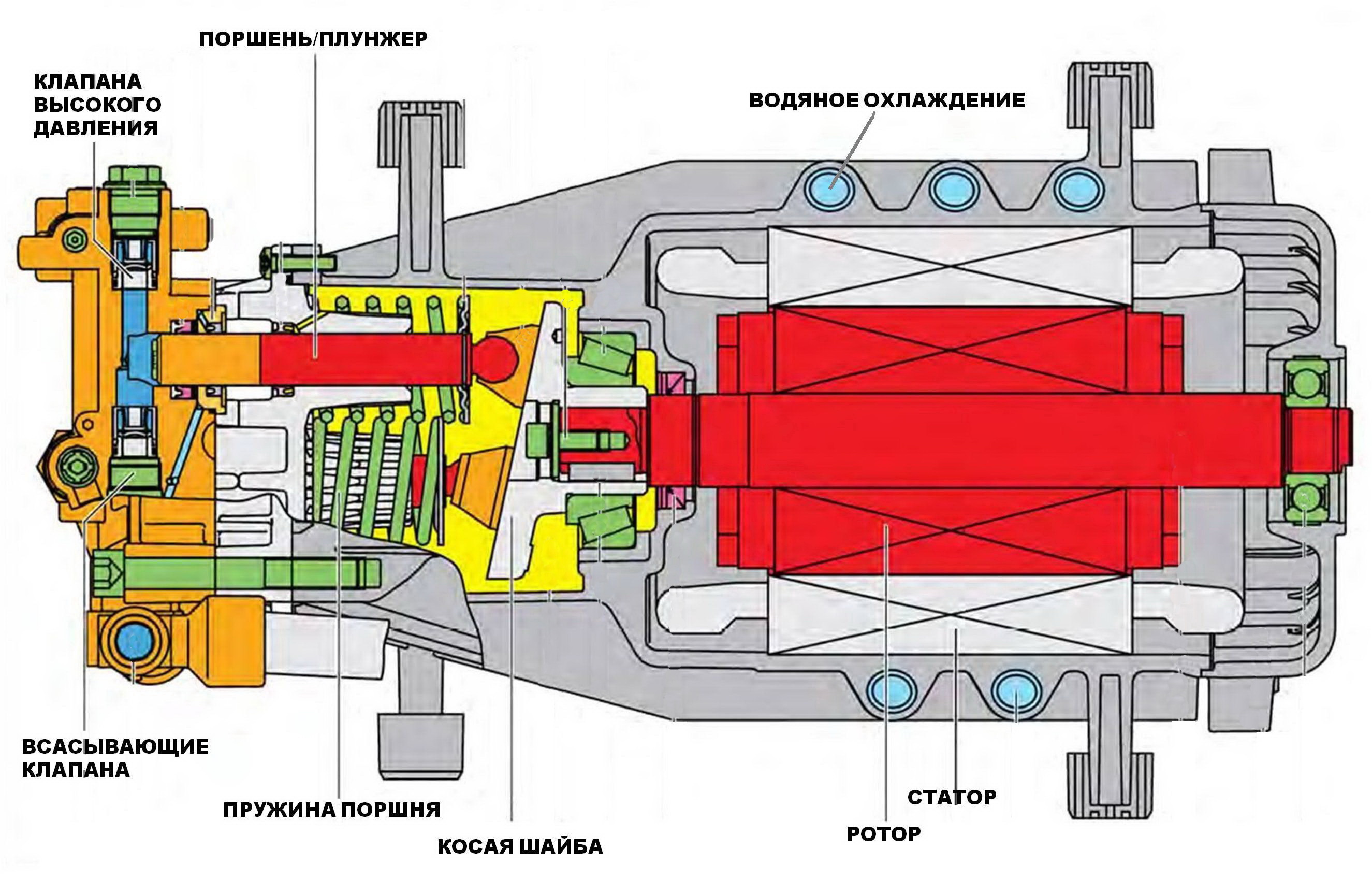 ПОРШЕНЬ/ПЛУНЖЕР

КЛАПАНА ВЫСОКОГО ДАВЛЕНИЯ

ВОДЯНОЕ ОХЛАЖДЕНИЕ

ВСАСЫВАЮЩИЕ КЛАПАНА

ПРУЖИНА ПОРШНЯ

КОСАЯ ШАЙБА

СТАТОР

РОТОР