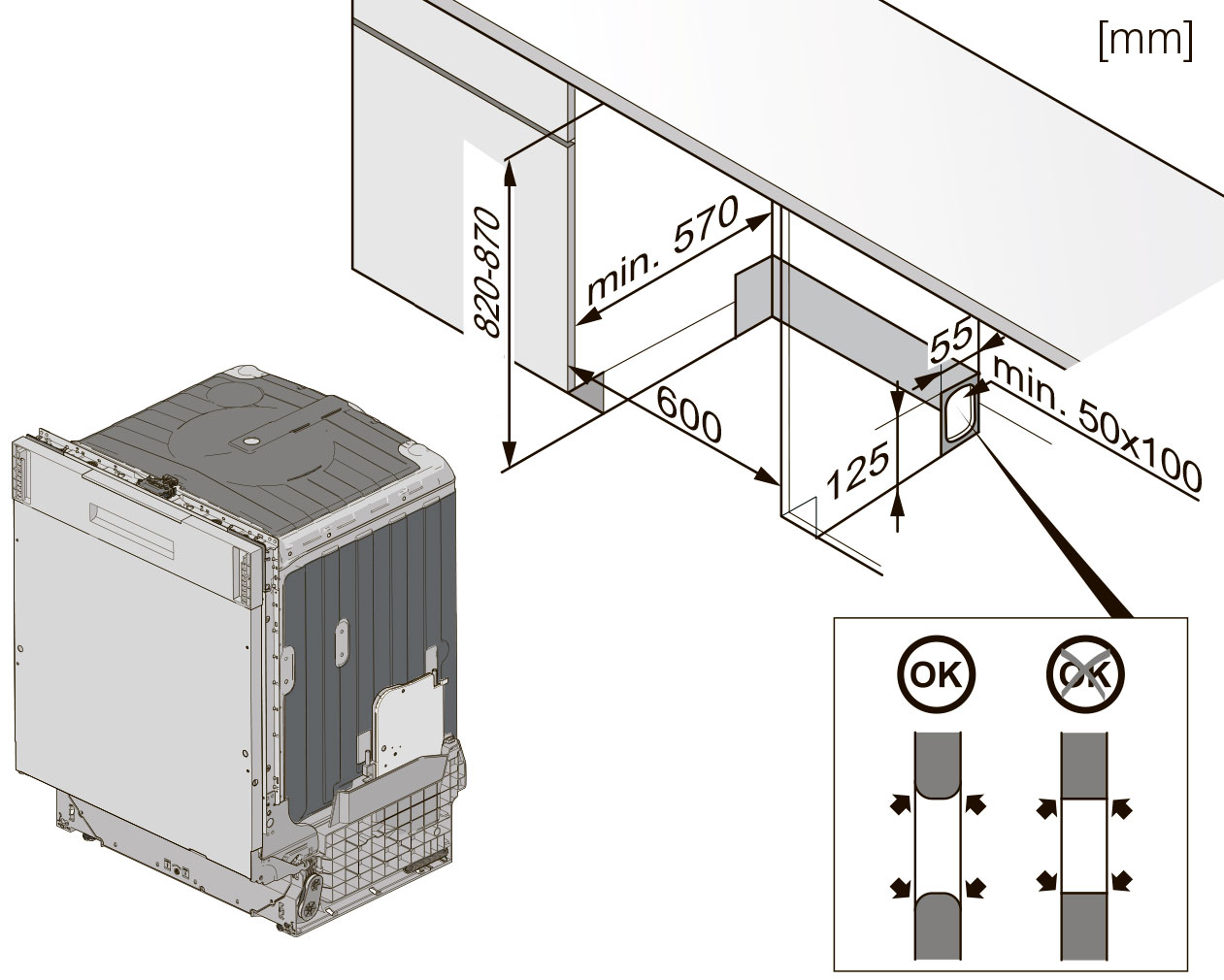 [mm]

820-870

min. 570

600

55

min. 50x100

125

OK

OK