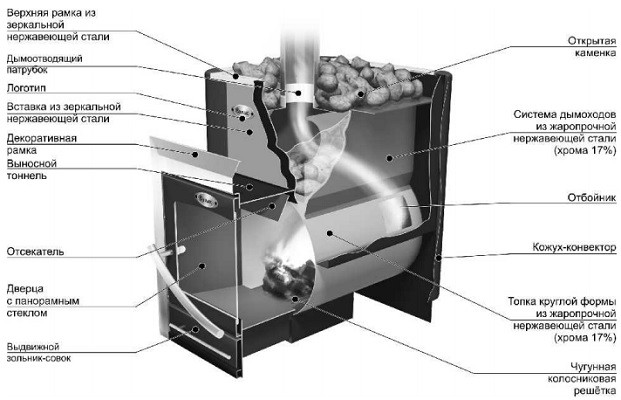 Верхняя рамка из зеркальной нержавеющей стали

Дымоотводящий патрубок

Логотип

Вставка из зеркальной нержавеющей стали

Декоративная рамка

Выносной тоннель

Отсекатель

Дверца с панорамным стеклом

Выдвижной зольник-совок

Открытая каменка

Система дымоходов из жаропрочной нержавеющей стали (хрома 17%)

Отбойник

Кожух-конвектор

Топка круглой формы из жаропрочной нержавеющей стали (хрома 17%)

Чугунная колосниковая решётка