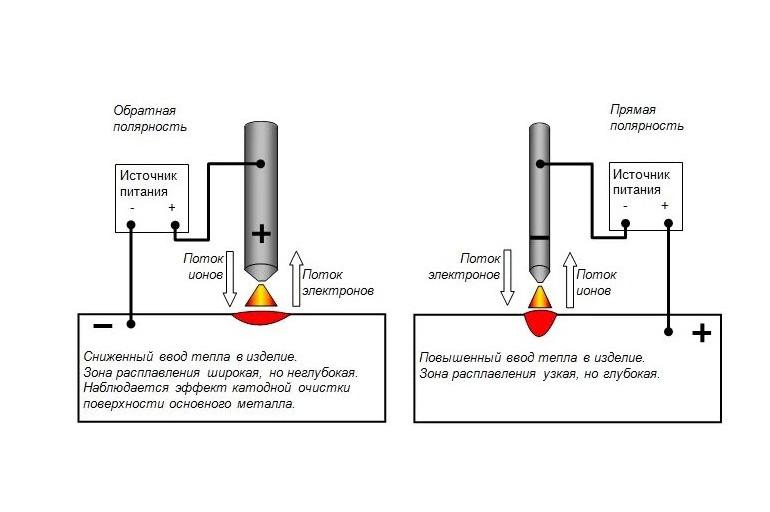 Обратная полярность

Источник питания
- +

+

Поток ионов

Поток электронов

−

Сниженный ввод тепла в изделие.
Зона расплавления широкая, но неглубокая.
Наблюдается эффект катодной очистки поверхности основного металла.

Прямая полярность

Источник питания
- +

−

Поток электронов

Поток ионов

+

Повышенный ввод тепла в изделие.
Зона расплавления узкая, но глубокая.