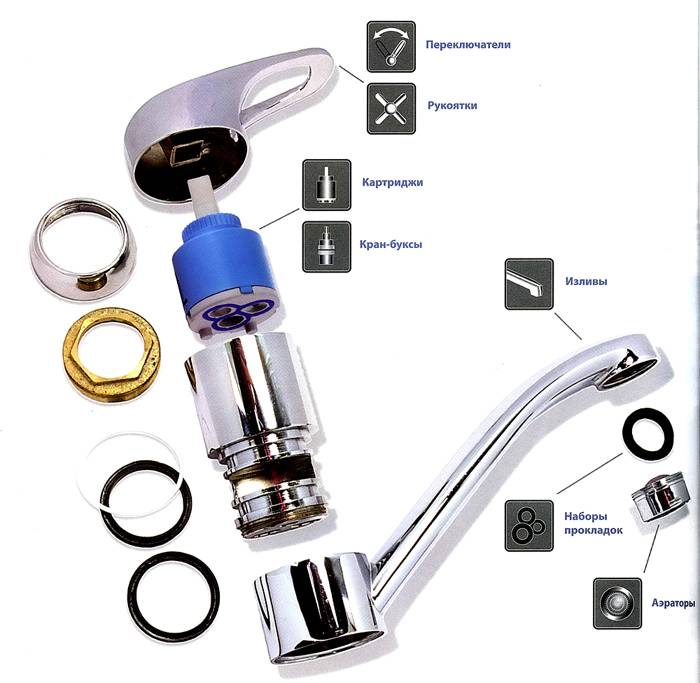 Переключатели

Рукоятки

Картриджи

Кран-буксы

Изливы

Наборы прокладок

Аэраторы