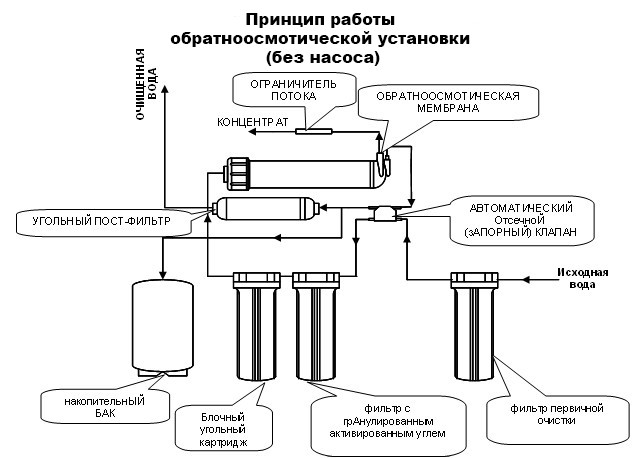 Принцип работы обратноосмотической установки (без насоса)

ОЧИЩЕННАЯ ВОДА

ОГРАНИЧИТЕЛЬ ПОТОКА

ОБРАТНООСМОТИЧЕСКАЯ МЕМБРАНА

КОНЦЕНТРАТ

УГОЛЬНЫЙ ПОСТ-ФИЛЬТР

АВТОМАТИЧЕСКИЙ Отсечной (зАПОРНЫЙ) КЛАПАН

Исходная вода

накопительНЫЙ БАК

Блочный угольный картридж

фильтр с грАнулированным активированным углем

фильтр первичной очистки