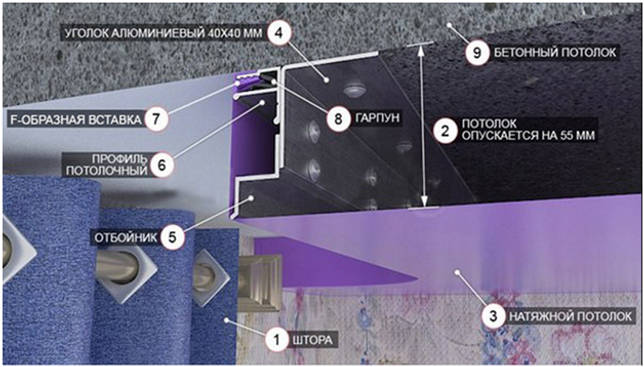 УГОЛОК АЛЮМИНИЕВЫЙ 40Х40 ММ 4

9 БЕТОННЫЙ ПОТОЛОК

F-ОБРАЗНАЯ ВСТАВКА 7

8 ГАРПУН

2 ПОТОЛОК ОПУСКАЕТСЯ НА 55 ММ

ПРОФИЛЬ ПОТОЛОЧНЫЙ 6

ОТБОЙНИК 5

3 НАТЯЖНОЙ ПОТОЛОК

1 ШТОРА