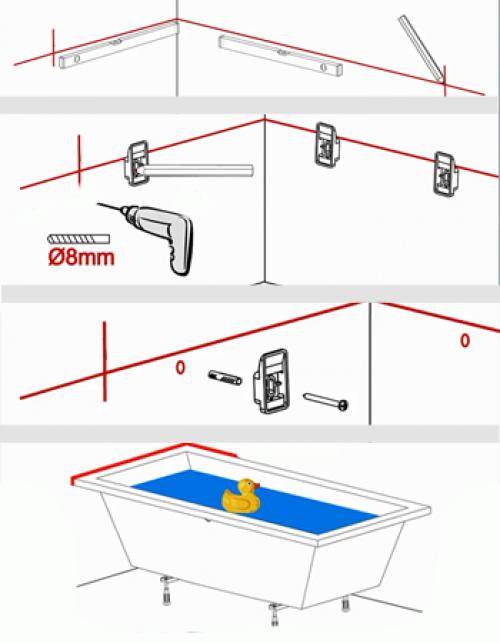 Ø8mm

0

0