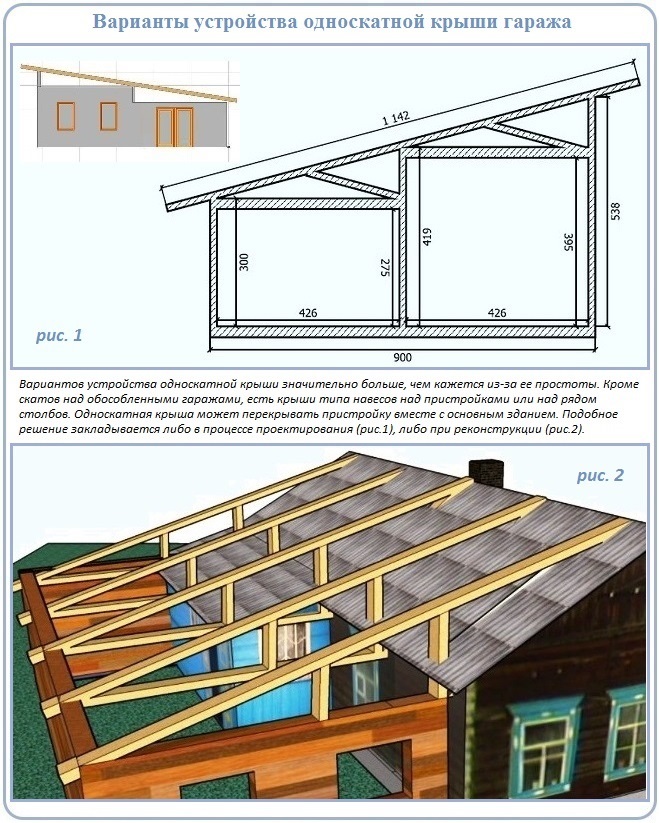 Варианты устройства односкатной крыши гаража

1 142

538

300

275

419

395

426

426

900

рис. 1

Вариантов устройства односкатной крыши значительно больше, чем кажется из-за ее простоты. Кроме скатов над обособленными гаражами, есть крыши типа навесов над пристройками или над рядом столбов. Односкатная крыша может перекрывать пристройку вместе с основным зданием. Подобное решение закладывается либо в процессе проектирования (рис.1), либо при реконструкции (рис.2).

рис. 2