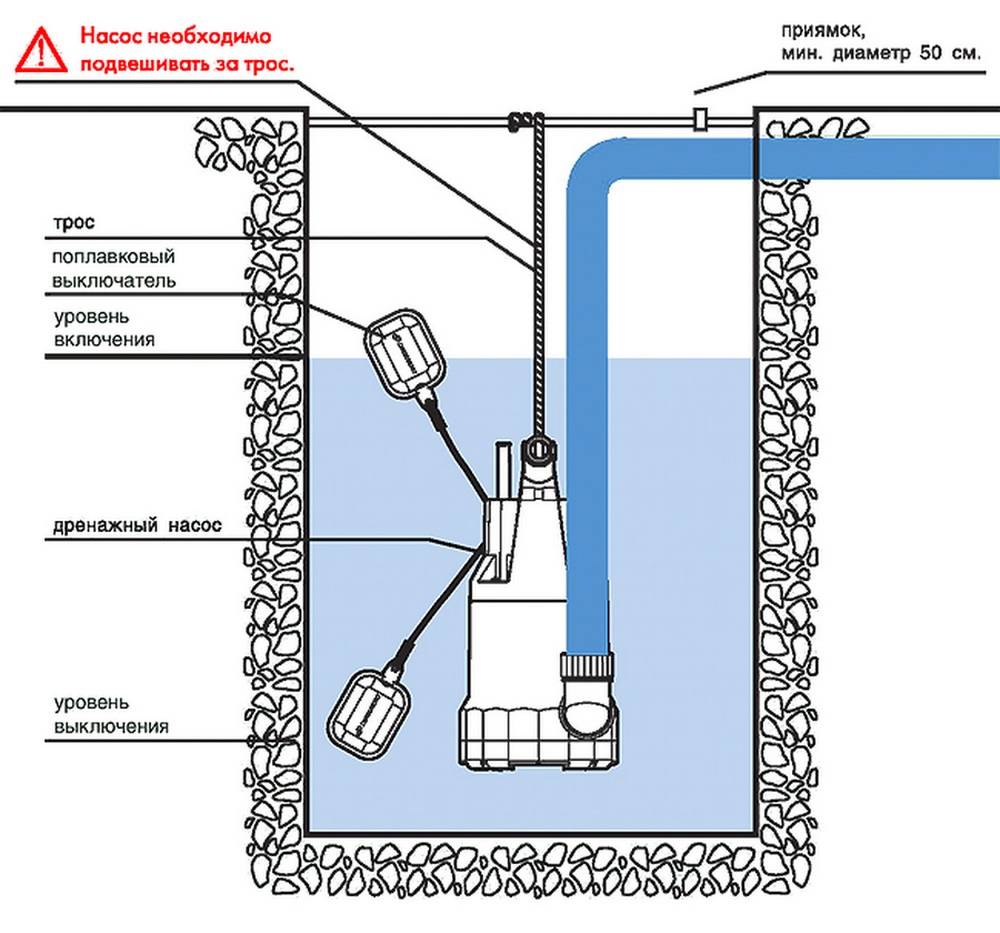 Насос необходимо подвешивать за трос.

приямок,
мин. диаметр 50 см.

трос

поплавковый выключатель

уровень включения

дренажный насос

уровень выключения