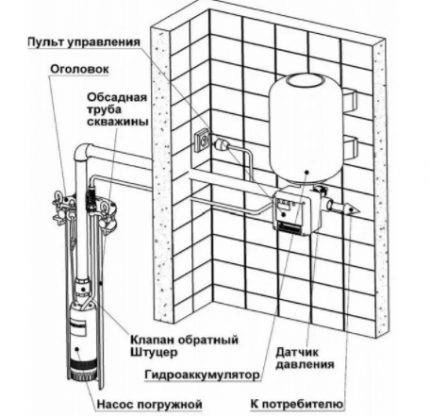 Пульт управления
Оголовок
Обсадная труба скважины
Клапан обратный
Штуцер
Датчик давления
Гидроаккумулятор
Насос погружной
К потребителю