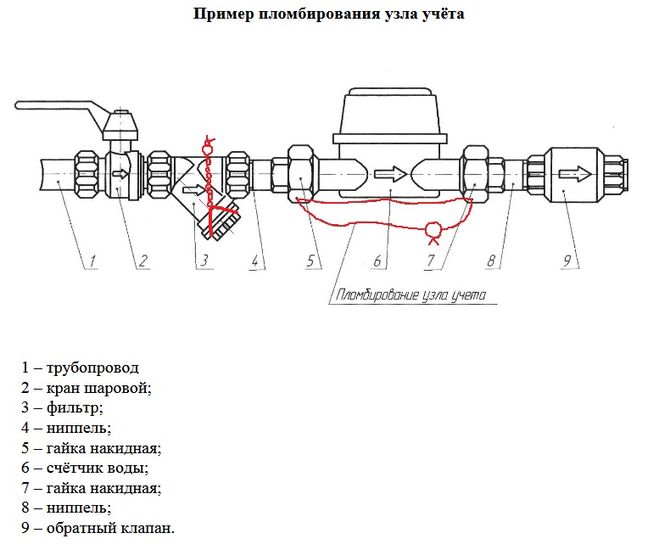 Пример пломбирования узла учёта

1
2
3
4
5
6
7
8
9

Пломбирование узла учета

1 – трубопровод
2 – кран шаровой;
3 – фильтр;
4 – ниппель;
5 – гайка накидная;
6 – счётчик воды;
7 – гайка накидная;
8 – ниппель;
9 – обратный клапан.