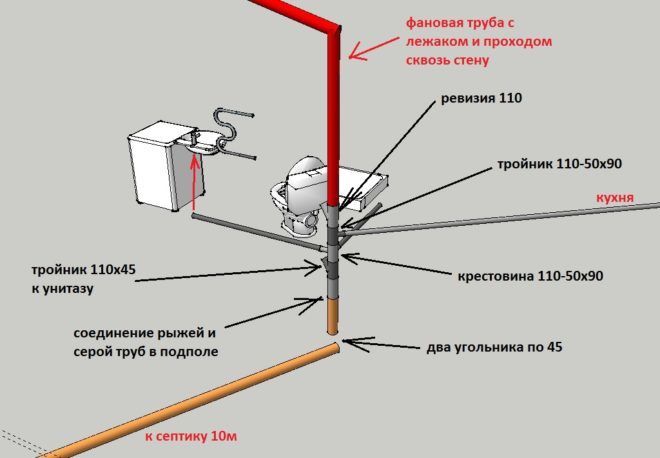 фановая труба с лежаком и проходом сквозь стену

ревизия 110

тройник 110-50х90

кухня

тройник 110х45 к унитазу

крестовина 110-50х90

соединение рыжей и серой труб в подполе

два угольника по 45

к септику 10м