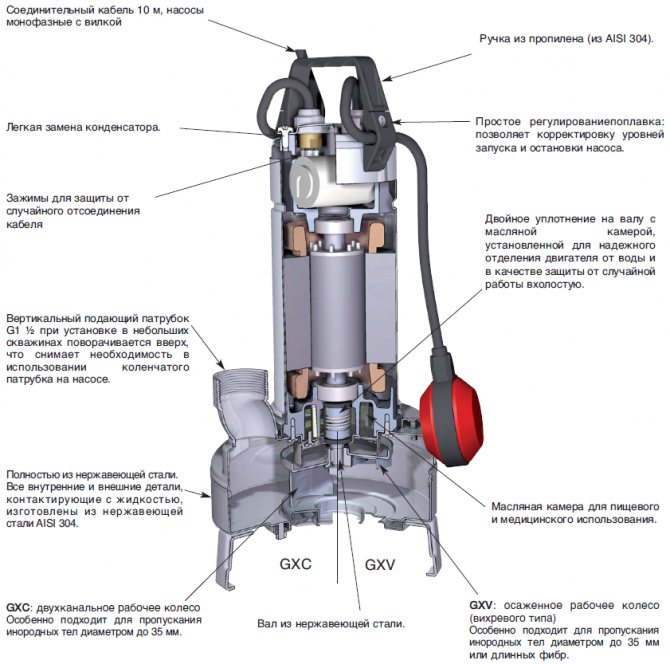 Соединительный кабель 10 м, насосы монофазные с вилкой

Ручка из пропилена (из AISI 304).

Легкая замена конденсатора.

Простое регулированиепоплавка: позволяет корректировку уровней запуска и остановки насоса.

Зажимы для защиты от случайного отсоединения кабеля

Двойное уплотнение на валу с масляной камерой, установленной для надежного отделения двигателя от воды и в качестве защиты от случайной работы вхолостую.

Вертикальный подающий патрубок G1 ½ при установке в небольших скважинах поворачивается вверх, что снимает необходимость в использовании коленчатого патрубка на насосе.

Полностью из нержавеющей стали. Все внутренние и внешние детали, контактирующие с жидкостью, изготовлены из нержавеющей стали AISI 304.

Масляная камера для пищевого и медицинского использования.

GXC

GXV

GXC: двухканальное рабочее колесо
Особенно подходит для пропускания инородных тел диаметром до 35 мм.

Вал из нержавеющей стали.

GXV: осаженное рабочее колесо (вихревого типа)
Особенно подходит для пропускания инородных тел диаметром до 35 мм или длинных фибр.