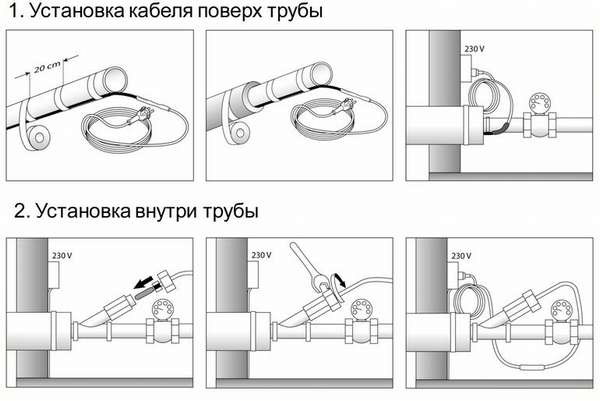 1. Установка кабеля поверх трубы

20 cm

230 V

2. Установка внутри трубы

230 V

230 V

230 V