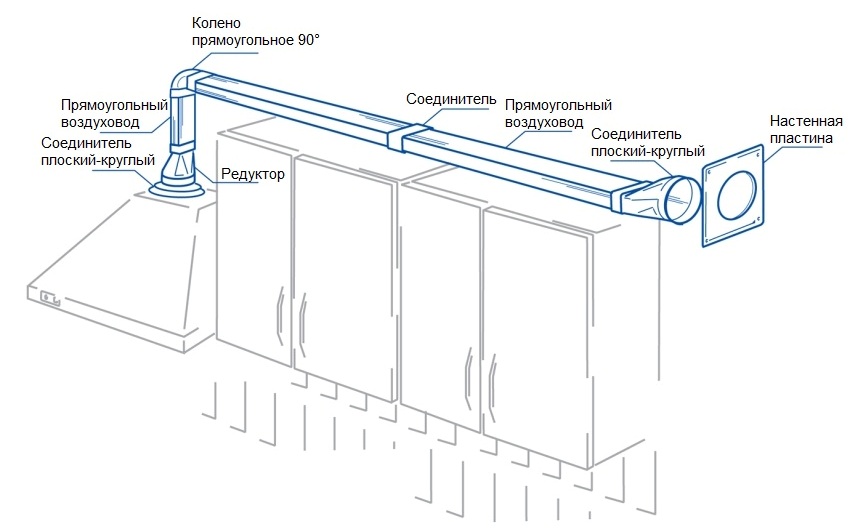 Колено прямоугольное 90°

Прямоугольный воздуховод

Соединитель плоский-круглый

Редуктор

Соединитель

Прямоугольный воздуховод

Соединитель плоский-круглый

Настенная пластина