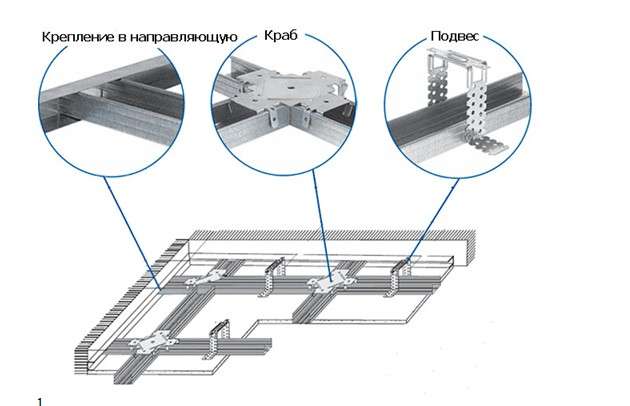 Крепление в направляющую

Краб

Подвес

1