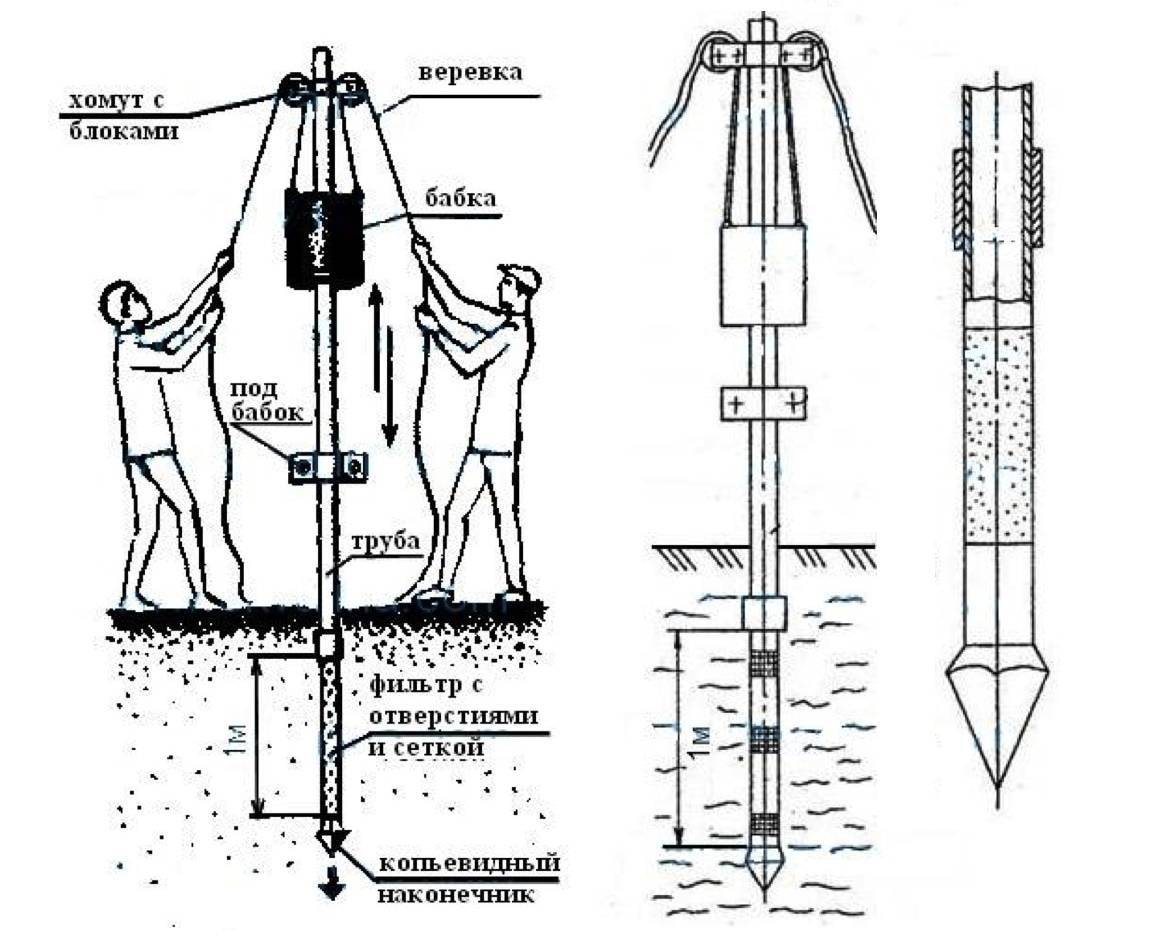 хомут с блоками

веревка

бабка

под бабок

труба

фильтр с отверстиями и сеткой

1м

копьевидный наконечник

1м