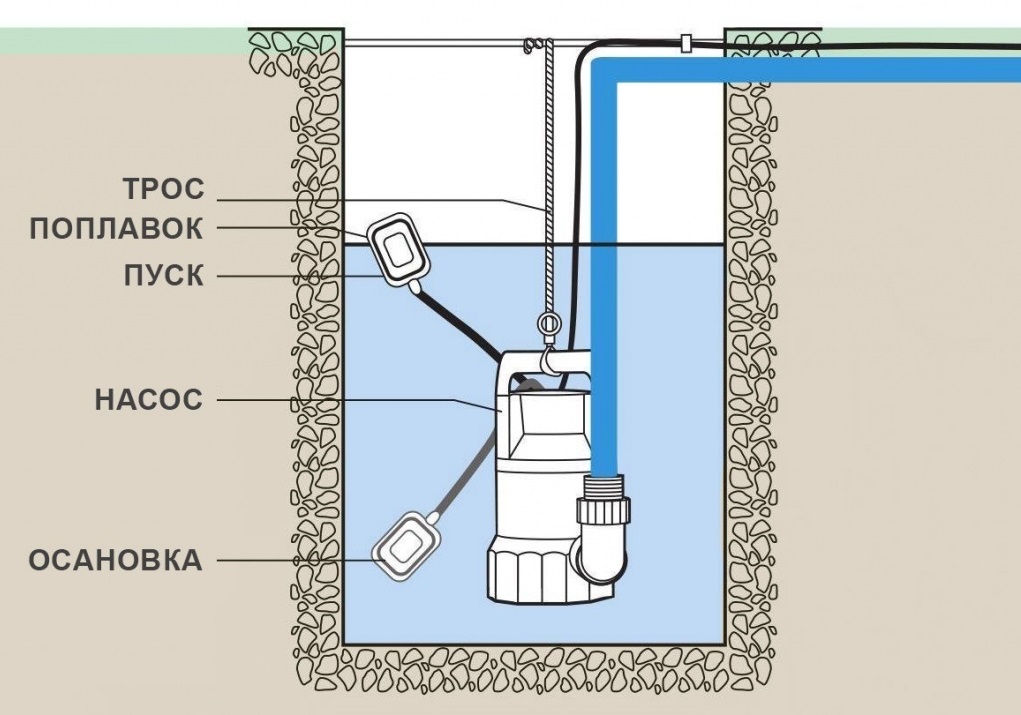 ТРОС
ПОПЛАВОК
ПУСК
НАСОС
ОСАНОВКА