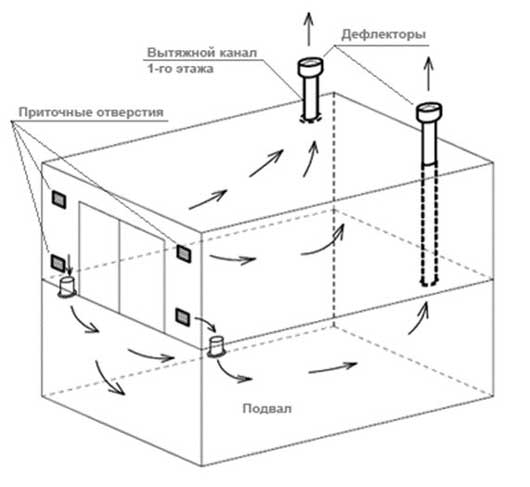 Дефлекторы

Вытяжной канал
1-го этажа

Приточные отверстия

Подвал