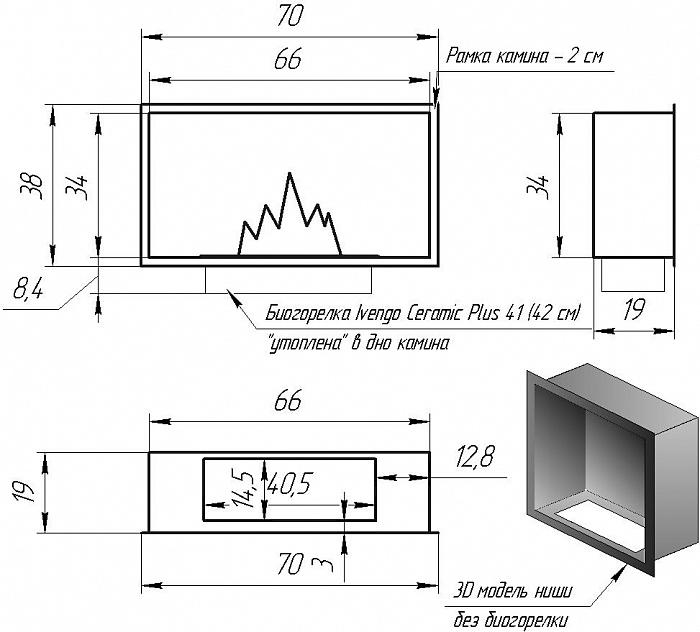 70

66

Рамка камина – 2 см

38

34

34

8,4

Биогорелка Ivengo Ceramic Plus 41 (42 см)

"утоплена" в дно камина

19

66

19

14,5

40,5

12,8

70

3

3D модель ниши

без биогорелки