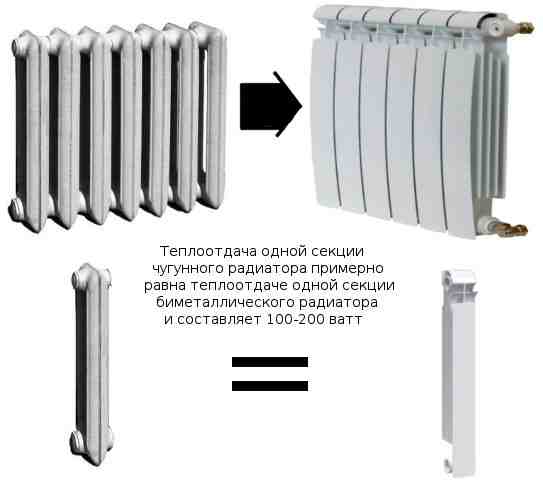 Теплоотдача одной секции чугунного радиатора примерно равна теплоотдаче одной секции биметаллического радиатора и составляет 100-200 ватт