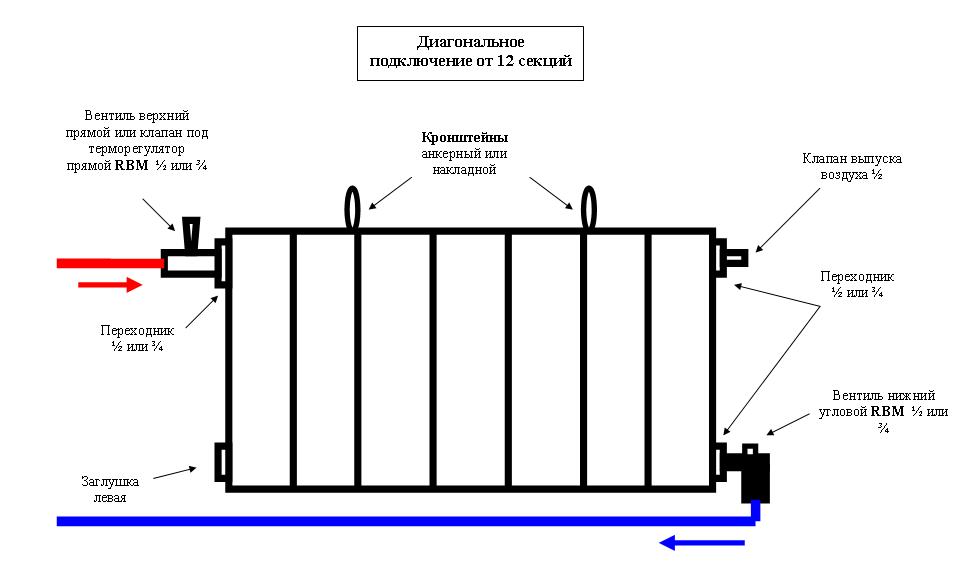 Диагональное подключение от 12 секций

Вентиль верхний прямой или клапан под терморегулятор прямой RBM ½ или ¾

Кронштейны анкерный или накладной

Клапан выпуска воздуха ½

Переходник ½ или ¾

Переходник ½ или ¾

Вентиль нижний угловой RBM ½ или ¾

Заглушка левая