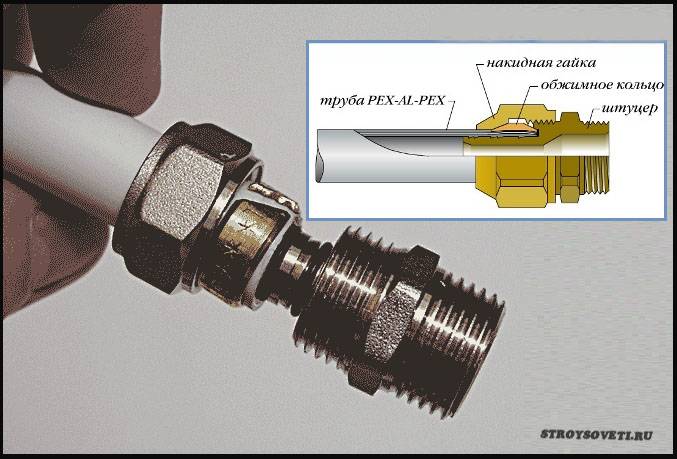 накидная гайка
обжимное кольцо
труба PEX-AL-PEX
штуцер

STROYSOVETI.RU