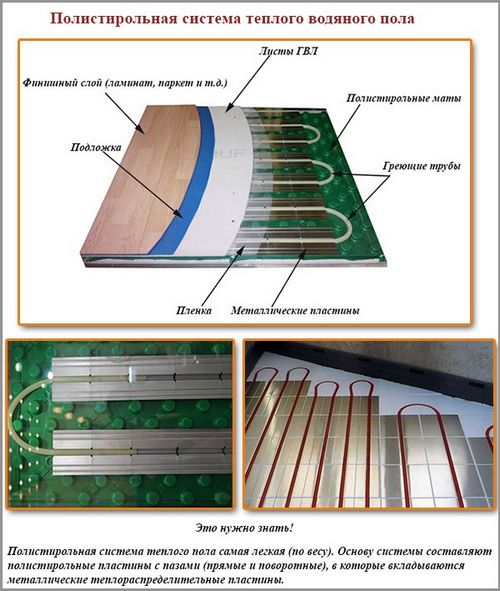 Полистирольная система теплого водяного пола

Листы ГВЛ

Финишный слой (ламинат, паркет и т.д.)

Полистирольные маты

Подложка

Греющие трубы

Пленка

Металлические пластины

Это нужно знать!

Полистирольная система теплого пола самая легкая (по весу). Основу системы составляют полистирольные пластины с пазами (прямые и поворотные), в которые вкладываются металлические теплораспределительные пластины.