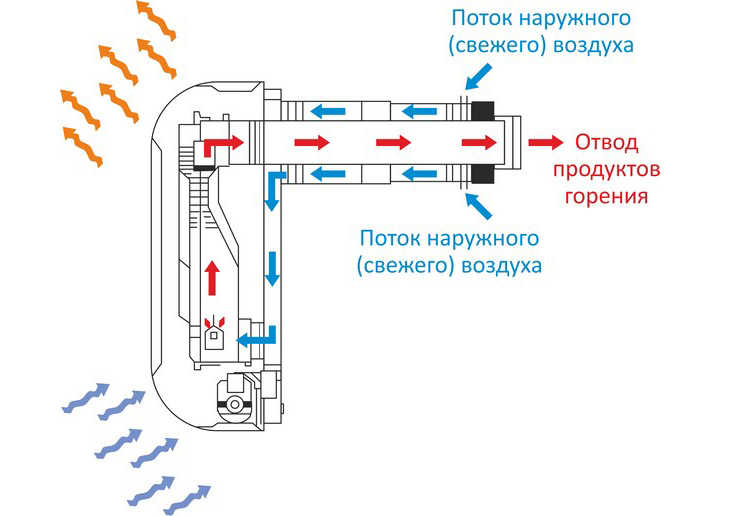 Поток наружного (свежего) воздуха

Отвод продуктов горения

Поток наружного (свежего) воздуха