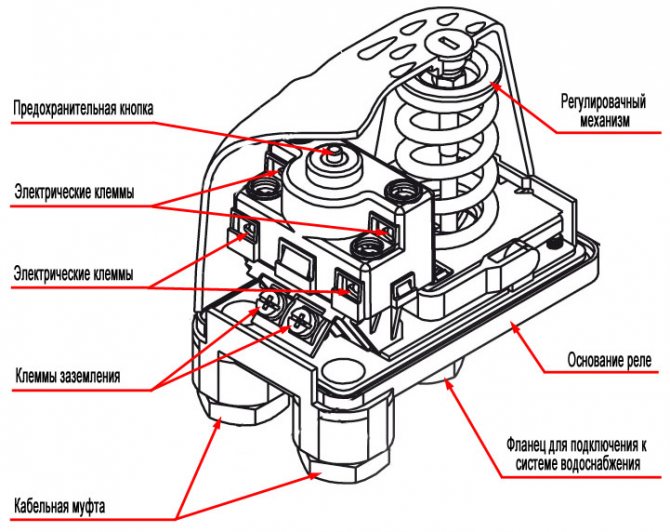 Предохранительная кнопка

Электрические клеммы

Электрические клеммы

Клеммы заземления

Кабельная муфта

Регулировачный механизм

Основание реле

Фланец для подключения к системе водоснабжения