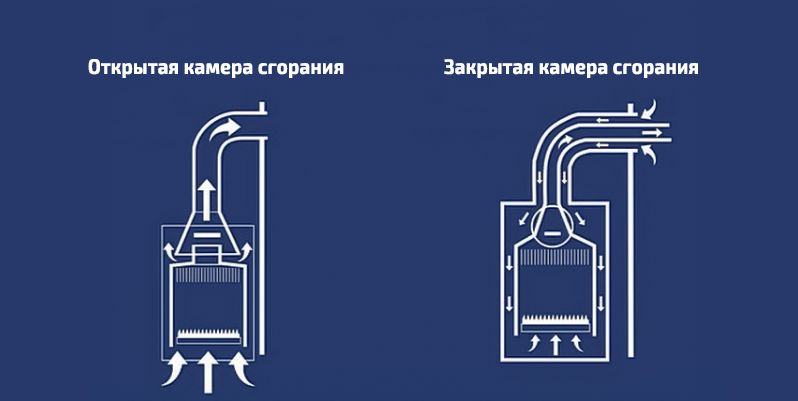 Открытая камера сгорания

Закрытая камера сгорания