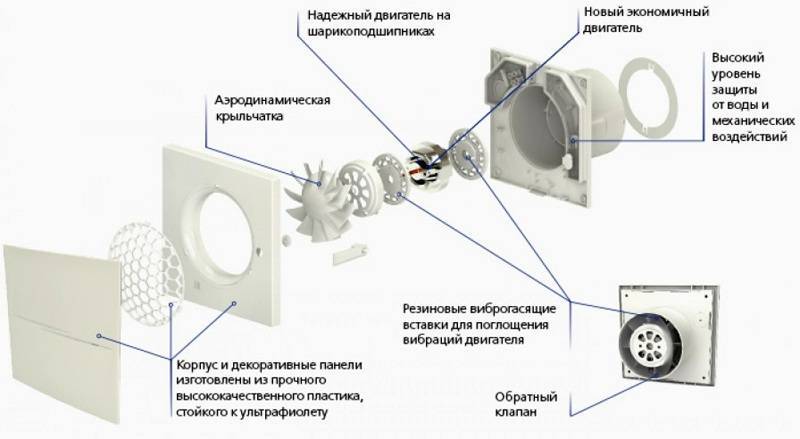 Надежный двигатель на шарикоподшипниках

Новый экономичный двигатель

Высокий уровень защиты от воды и механических воздействий

Аэродинамическая крыльчатка

Резиновые виброгасящие вставки для поглощения вибраций двигателя

Корпус и декоративные панели изготовлены из прочного высококачественного пластика, стойкого к ультрафиолету

Обратный клапан