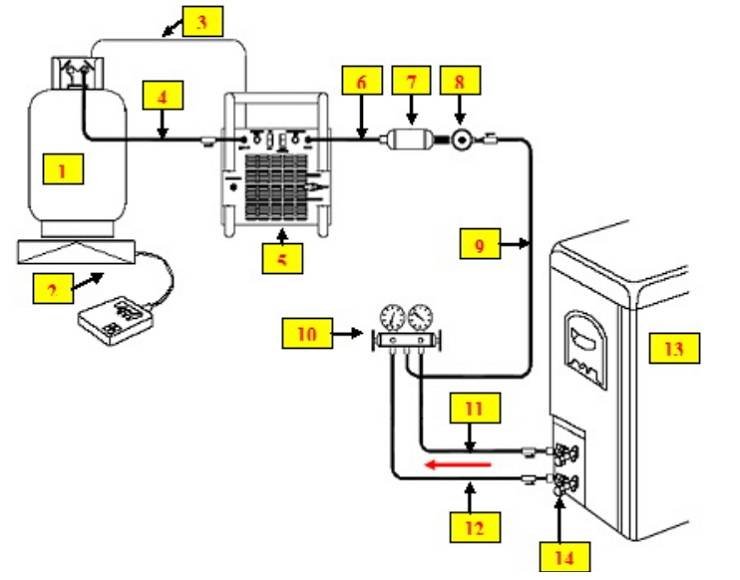 3
4
6
7
8
1
5
9
2
10
13
11
12
14