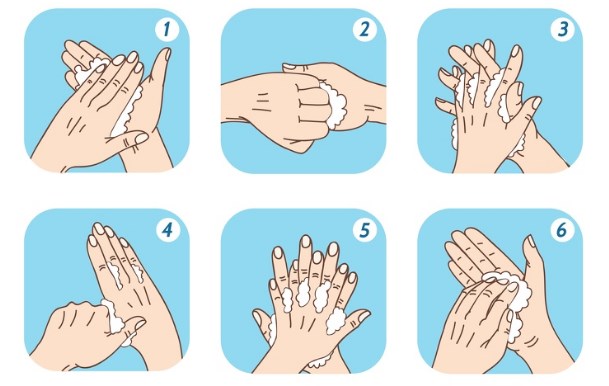 1
2
3
4
5
6