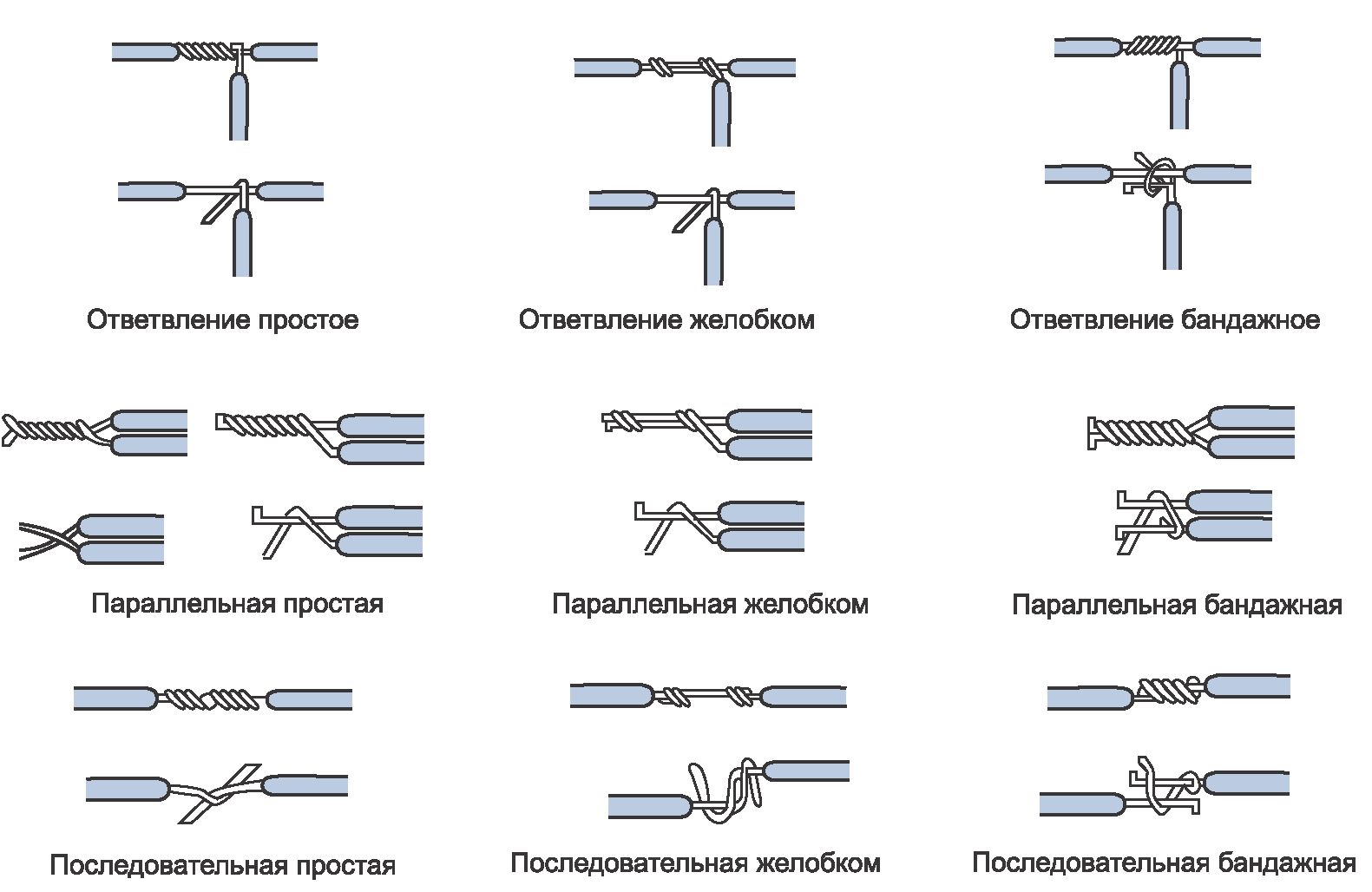 Ответвление простое

Ответвление желобком

Ответвление бандажное

Параллельная простая

Параллельная желобком

Параллельная бандажная

Последовательная простая

Последовательная желобком

Последовательная бандажная