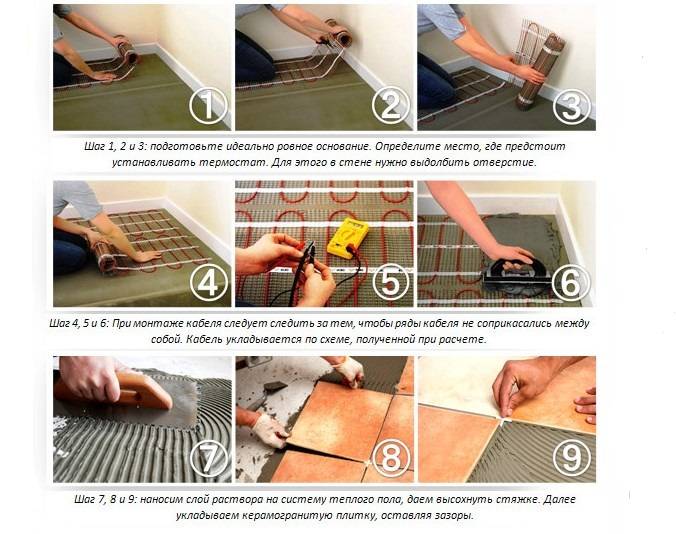 1

2

3

Шаг 1, 2 и 3: подготовьте идеально ровное основание. Определите место, где предстоит устанавливать термостат. Для этого в стене нужно выдолбить отверстие.

4

5

6

Шаг 4, 5 и 6: При монтаже кабеля следует следить за тем, чтобы ряды кабеля не соприкасались между собой. Кабель укладывается по схеме, полученной при расчете.

7

8

9

Шаг 7, 8 и 9: наносим слой раствора на систему теплого пола, даем высохнуть стяжке. Далее укладываем керамогранитую плитку, оставляя зазоры.