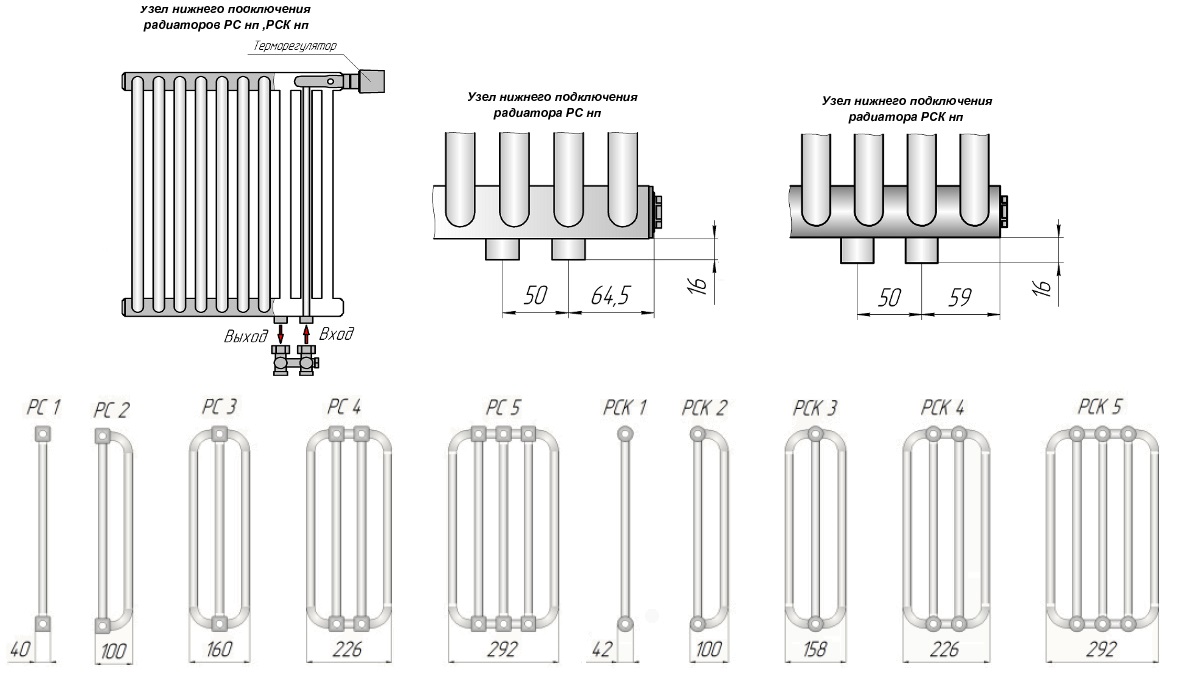 Узел нижнего подключения радиаторов РС нп ,РСК нп

Терморегулятор

Выход
Вход

Узел нижнего подключения радиатора РС нп

50
64,5
16

Узел нижнего подключения радиатора РСК нп

50
59
16

РС 1
РС 2
РС 3
РС 4
РС 5
РСК 1
РСК 2
РСК 3
РСК 4
РСК 5

40
100
160
226
292
42
100
158
226
292