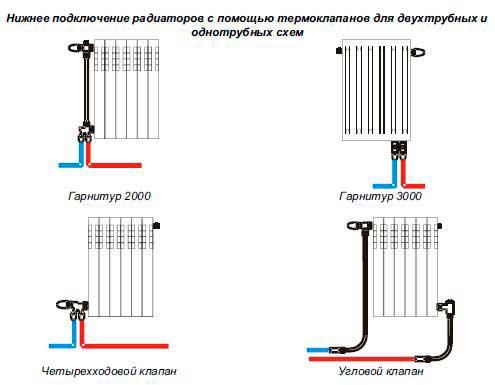 Нижнее подключение радиаторов с помощью термоклапанов для двухтрубных и однотрубных схем

Гарнитур 2000

Гарнитур 3000

Четырехходовой клапан

Угловой клапан