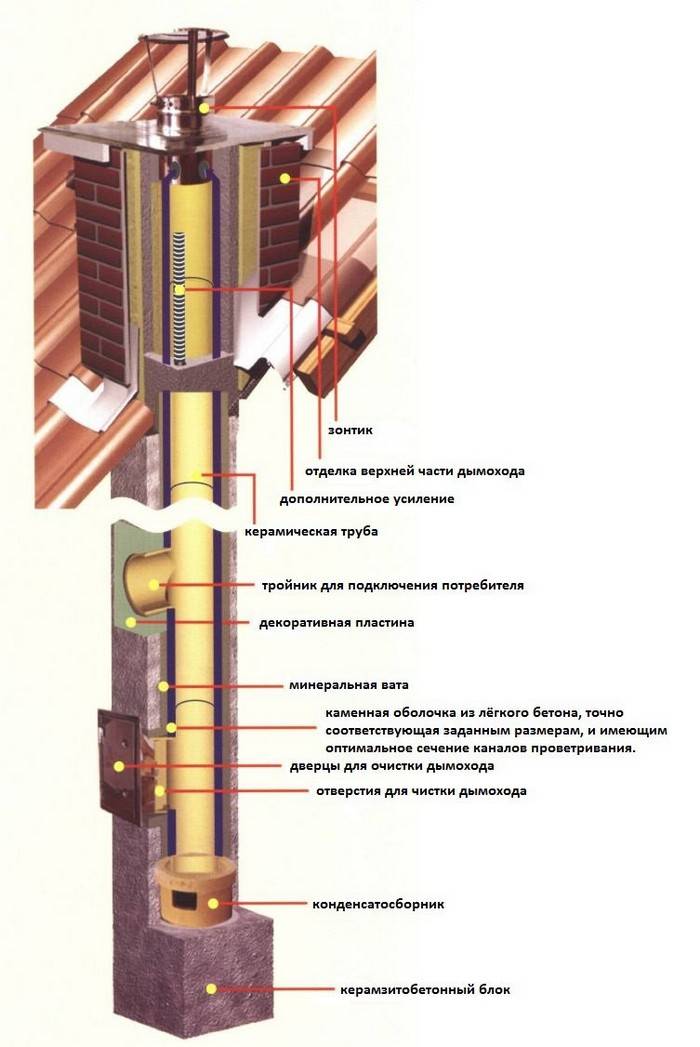 зонтик

отделка верхней части дымохода

дополнительное усиление

керамическая труба

тройник для подключения потребителя

декоративная пластина

минеральная вата

каменная оболочка из лёгкого бетона, точно соответствующая заданным размерам, и имеющим оптимальное сечение каналов проветривания.

дверцы для очистки дымохода

отверстия для чистки дымохода

конденсатосборник

керамзитобетонный блок