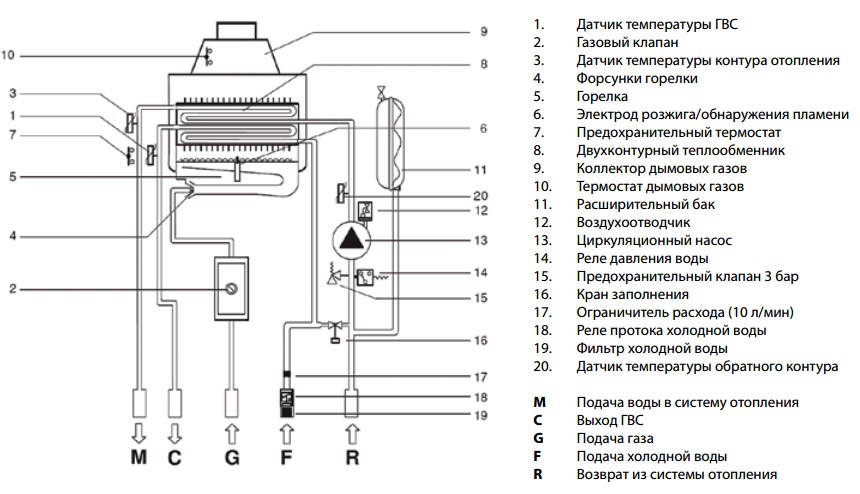 10
3
1
7
5
4
2
9
8
6
11
20
12
13
14
15
16
17
18
19
M C G F R

1. Датчик температуры ГВС
2. Газовый клапан
3. Датчик температуры контура отопления
4. Форсунки горелки
5. Горелка
6. Электрод розжига/обнаружения пламени
7. Предохранительный термостат
8. Двухконтурный теплообменник
9. Коллектор дымовых газов
10. Термостат дымовых газов
11. Расширительный бак
12. Воздухоотводчик
13. Циркуляционный насос
14. Реле давления воды
15. Предохранительный клапан 3 бар
16. Кран заполнения
17. Ограничитель расхода (10 л/мин)
18. Реле протока холодной воды
19. Фильтр холодной воды
20. Датчик температуры обратного контура

M Подача воды в систему отопления
C Выход ГВС
G Подача газа
F Подача холодной воды
R Возврат из системы отопления